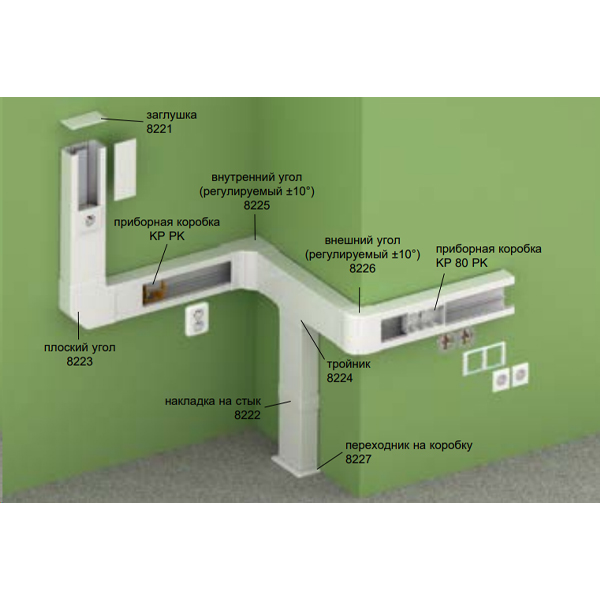 заглушка
8221

внутренний угол
(регулируемый ±10°)
8225

приборная коробка
KP PK

внешний угол
(регулируемый ±10°)
8226

приборная коробка
KP 80 PK

плоский угол
8223

тройник
8224

накладка на стык
8222

переходник на коробку
8227