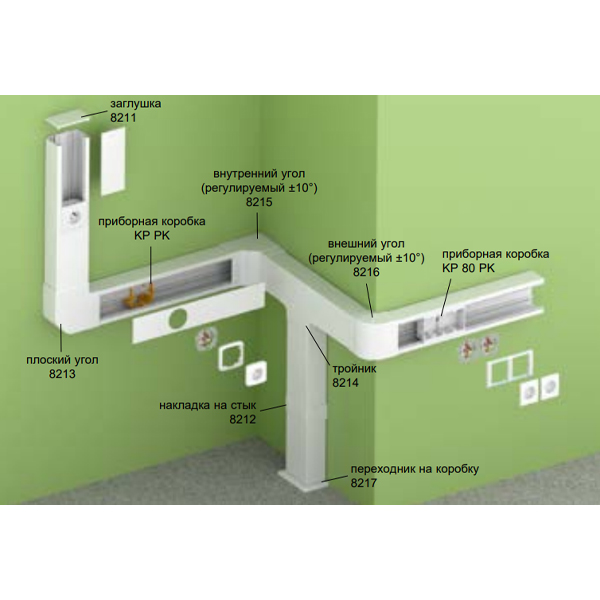 заглушка
8211

внутренний угол
(регулируемый ±10°)
8215

приборная коробка
KP PK

внешний угол
(регулируемый ±10°)
8216

приборная коробка
KP 80 PK

плоский угол
8213

тройник
8214

накладка на стык
8212

переходник на коробку
8217