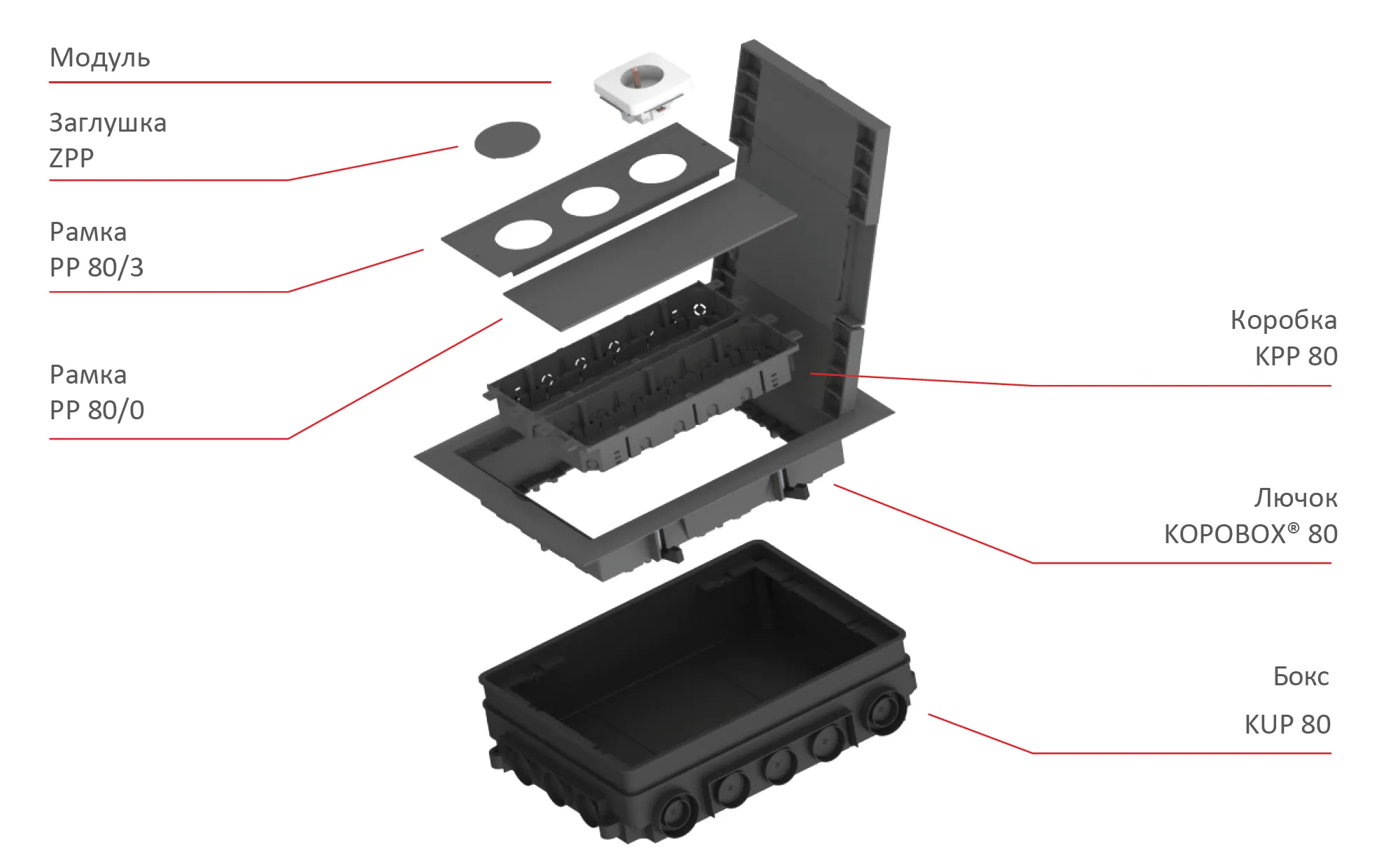 Модуль

Заглушка
ZPP

Рамка
PP 80/3

Рамка
PP 80/0

Коробка
KPP 80

Лючок
KOPOBOX® 80

Бокс
KUP 80