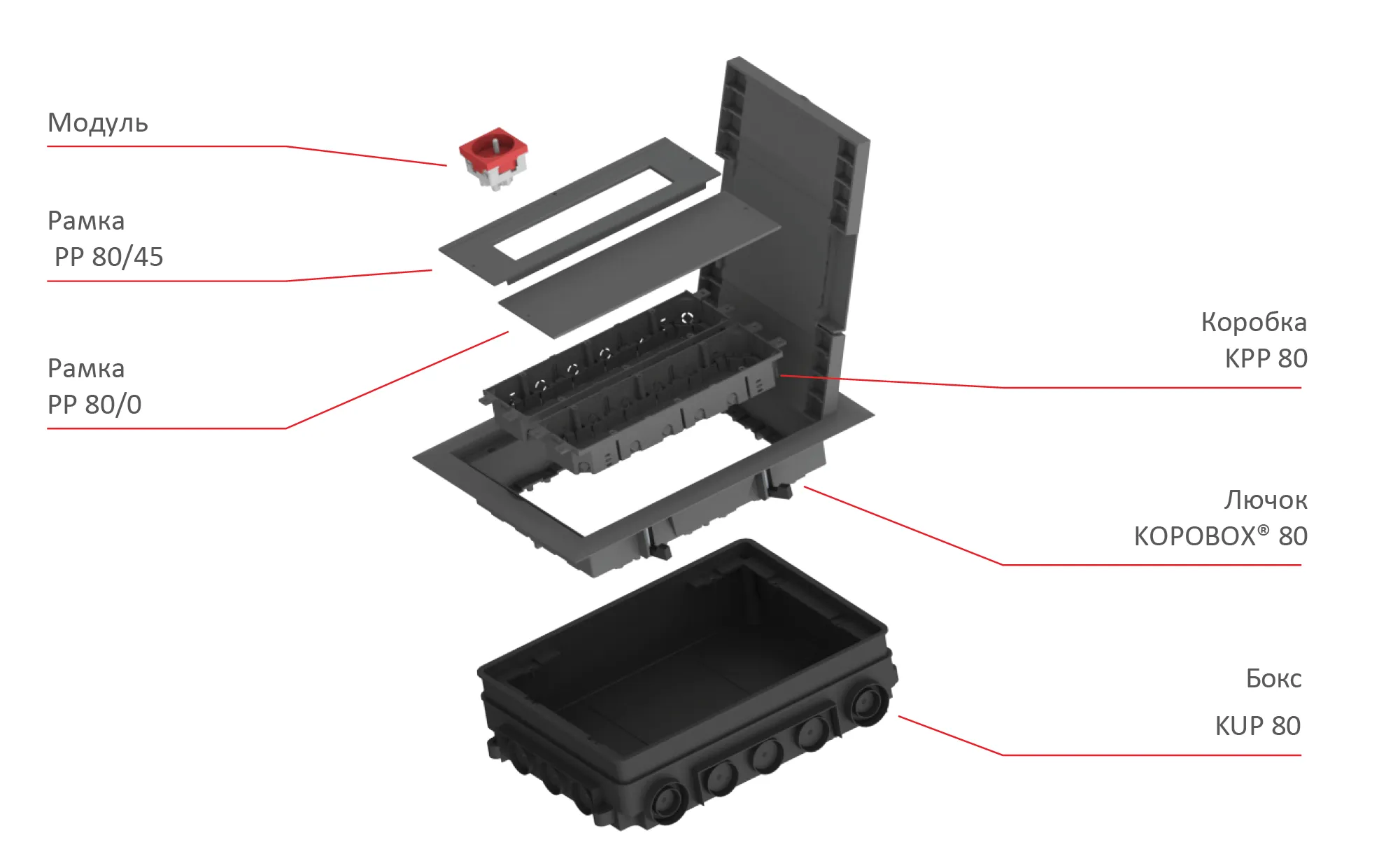 Модуль

Рамка
PP 80/45

Рамка
PP 80/0

Коробка
KPP 80

Лючок
KOPOBOX® 80

Бокс

KUP 80